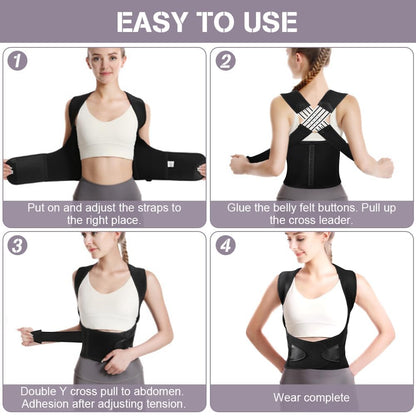 EASY TO USE

1

Put on and adjust the straps to the right place.

2

Glue the belly felt buttons. Pull up the cross leader.

3

Double Y cross pull to abdomen. Adhesion after adjusting tension.

4

Wear complete