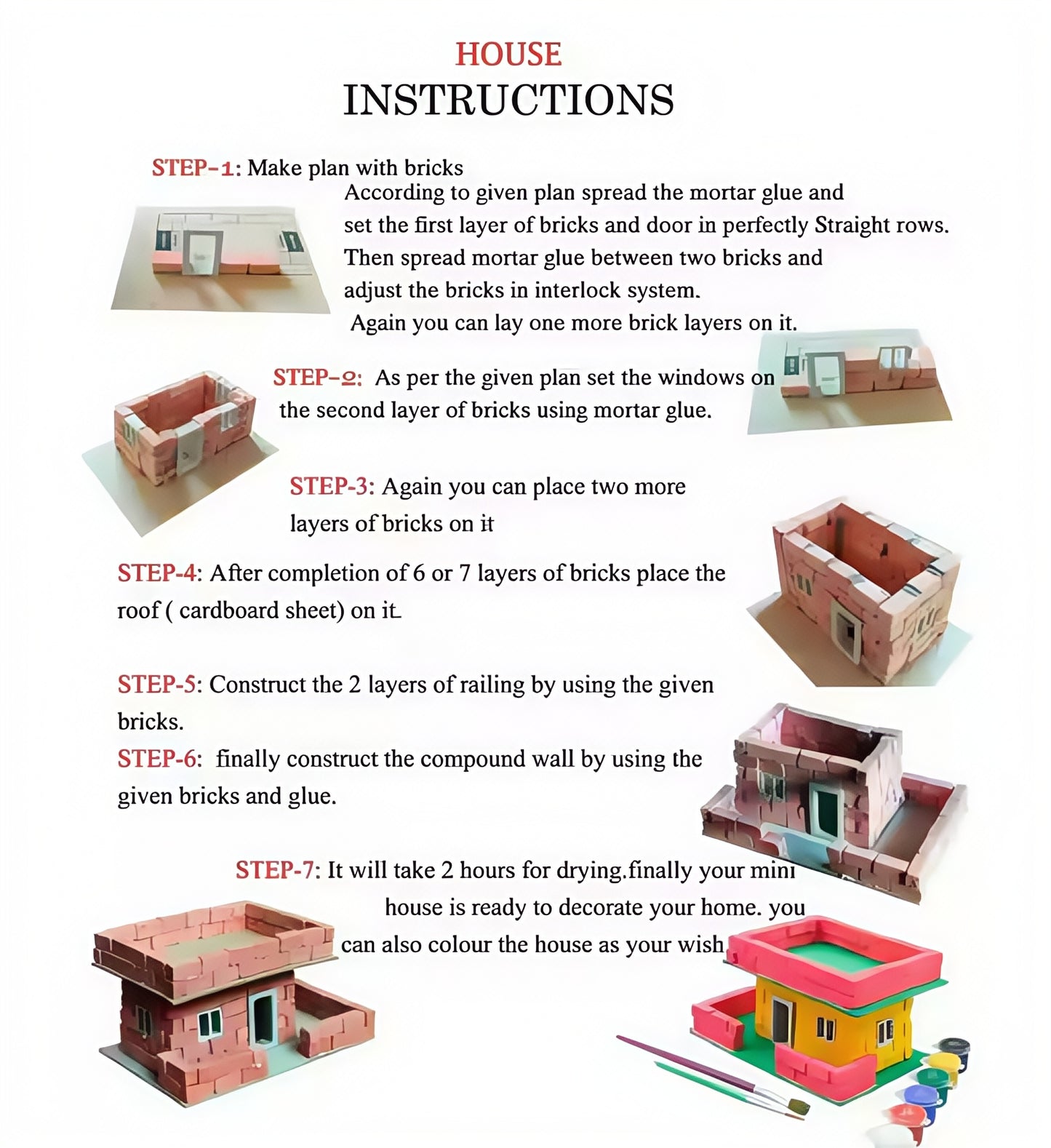 HOUSE
INSTRUCTIONS

STEP-1: Make plan with bricks
According to given plan spread the mortar glue and set the first layer of bricks and door in perfectly Straight rows. Then spread mortar glue between two bricks and adjust the bricks in interlock system.
Again you can lay one more brick layers on it.

STEP-2: As per the given plan set the windows on the second layer of bricks using mortar glue.

STEP-3: Again you can place two more layers of bricks on it

STEP-4: After completion of 6 or 7 layers of bricks place the roof ( cardboard sheet) on it.

STEP-5: Construct the 2 layers of railing by using the given bricks.
STEP-6: finally construct the compound wall by using the given bricks and glue.

STEP-7: It will take 2 hours for drying.finally your mini house is ready to decorate your home. you can also colour the house as your wish